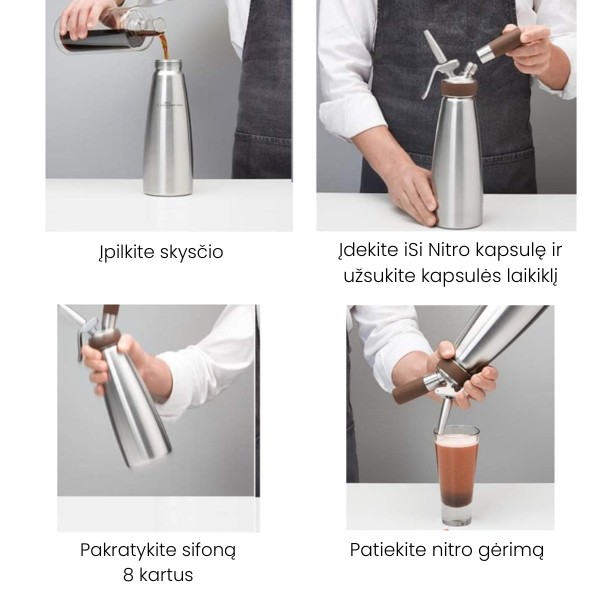 Įpilkite skysčio

Įdekite iSi Nitro kapsulę ir užsukite kapsulės laikiklį

Pakratykite sifoną 8 kartus

Patiekite nitro gėrimą