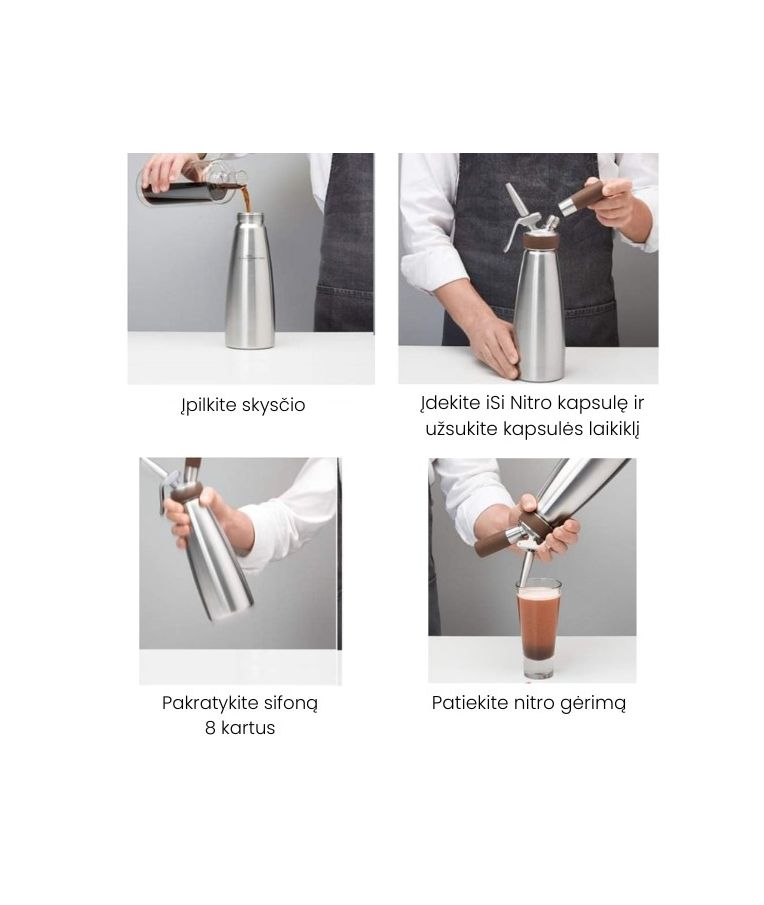 Įpilkite skysčio

Įdekite iSi Nitro kapsulę ir užsukite kapsulės laikiklį

Pakratykite sifoną 8 kartus

Patiekite nitro gėrimą